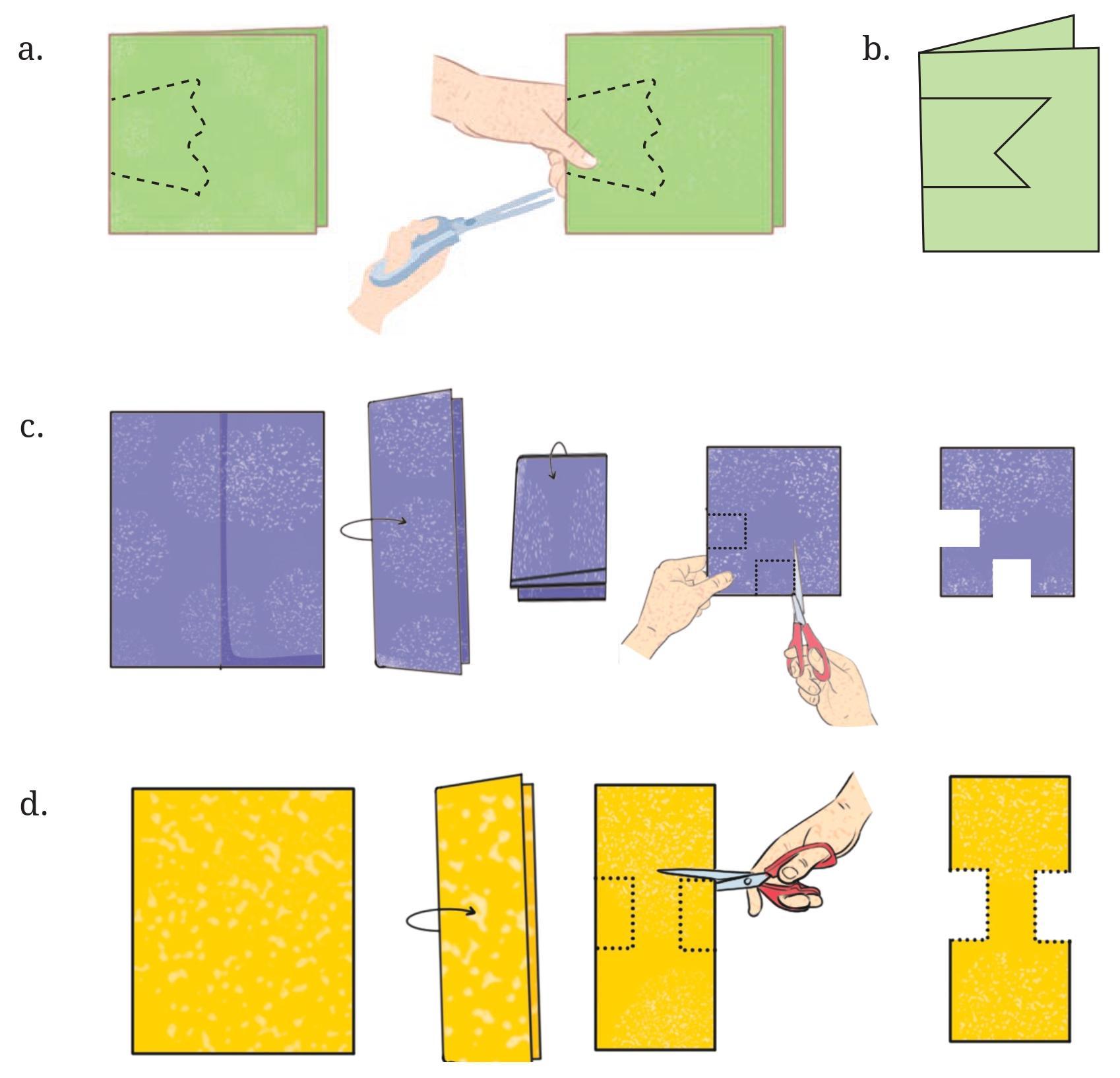 a.

b.

c.

d.